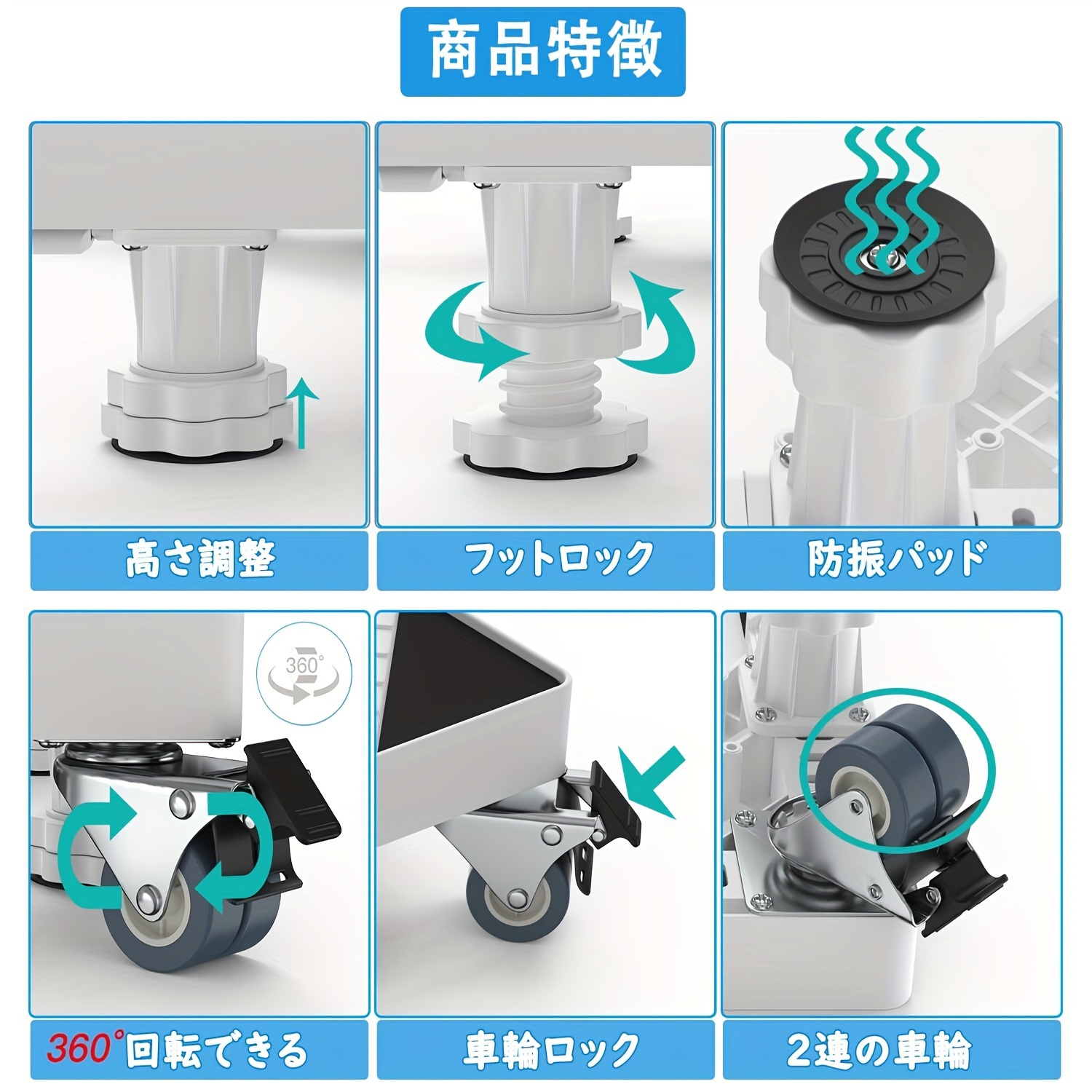 商品特徴

高さ調整

フットロック

防振パッド

360°

360°回転できる

車輪ロック

2連の車輪